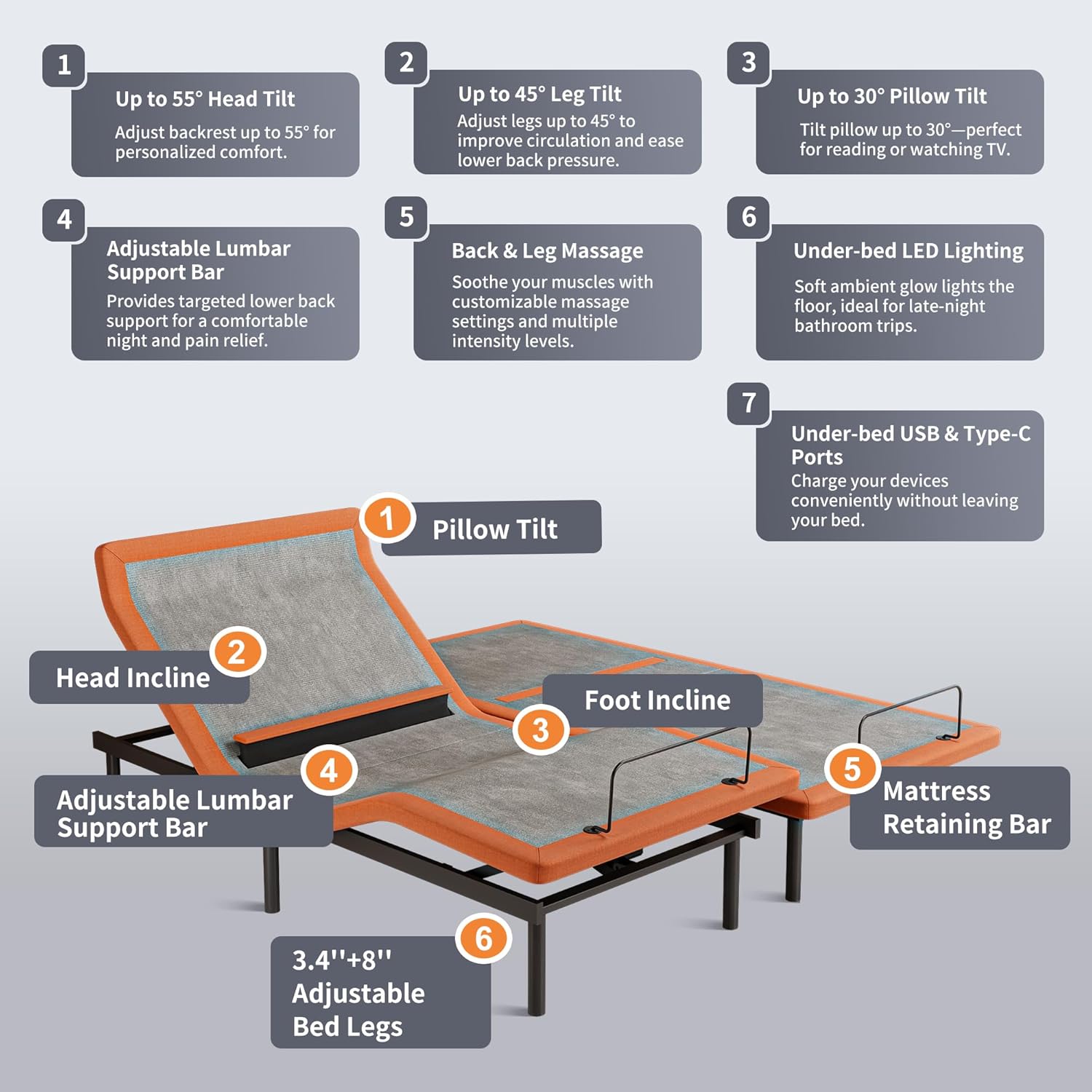 1
Up to 55° Head Tilt
Adjust backrest up to 55° for personalized comfort.

2
Up to 45° Leg Tilt
Adjust legs up to 45° to improve circulation and ease lower back pressure.

3
Up to 30° Pillow Tilt
Tilt pillow up to 30°—perfect for reading or watching TV.

4
Adjustable Lumbar Support Bar
Provides targeted lower back support for a comfortable night and pain relief.

5
Back & Leg Massage
Soothe your muscles with customizable massage settings and multiple intensity levels.

6
Under-bed LED Lighting
Soft ambient glow lights the floor, ideal for late-night bathroom trips.

7
Under-bed USB & Type-C Ports
Charge your devices conveniently without leaving your bed.

1 Pillow Tilt

2 Head Incline

3 Foot Incline

4 Adjustable Lumbar Support Bar

5 Mattress Retaining Bar

6 3.4''+8'' Adjustable Bed Legs