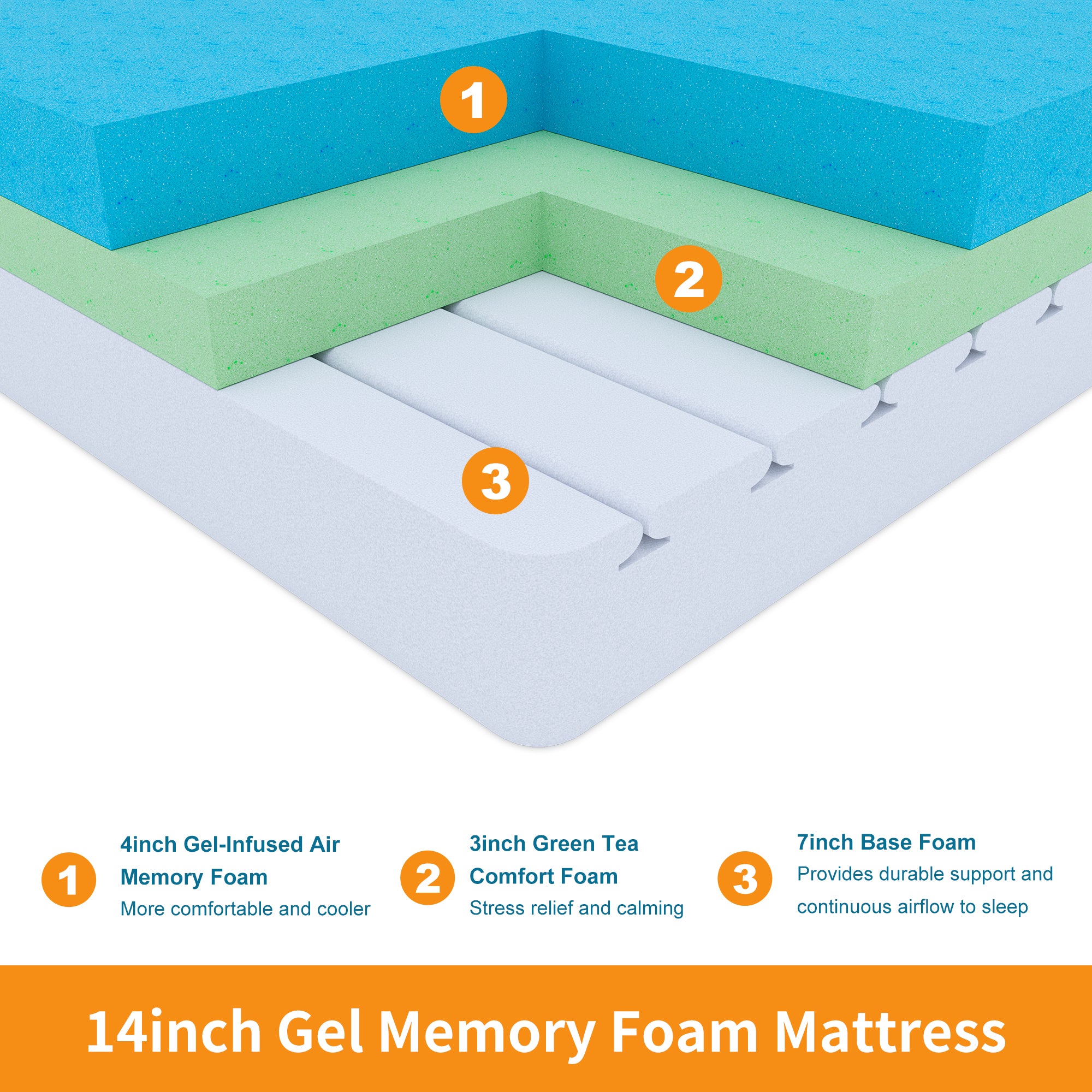 1

2

3

1
4inch Gel-Infused Air Memory Foam
More comfortable and cooler

2
3inch Green Tea Comfort Foam
Stress relief and calming

3
7inch Base Foam
Provides durable support and continuous airflow to sleep

14inch Gel Memory Foam Mattress